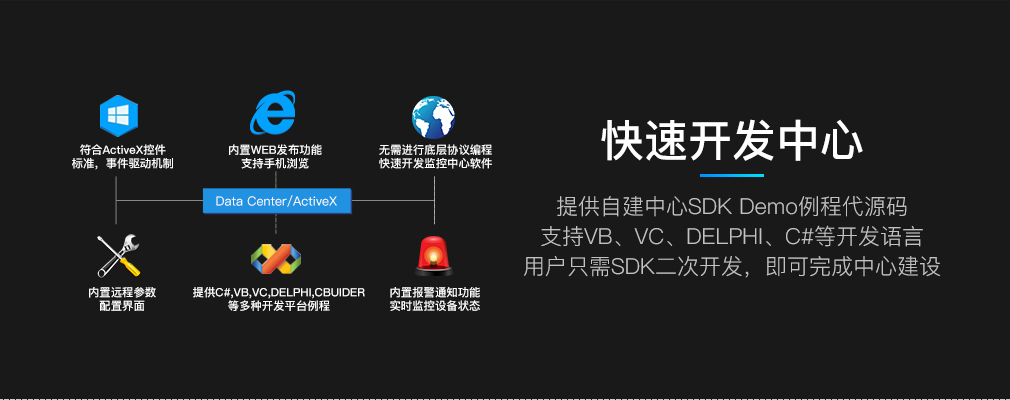 符合ActiveX控件
标准，事件驱动机制

内置WEB发布功能
支持手机浏览

无需进行底层协议编程
快速开发监控中心软件

Data Center/ActiveX

内置远程参数
配置界面

提供C#,VB,VC,DELPHI,CBUIDER
等多种开发平台例程

内置报警通知功能
实时监控设备状态

快速开发中心

提供自建中心SDK Demo例程代源码
支持VB、VC、DELPHI、C#等开发语言
用户只需SDK二次开发，即可完成中心建设